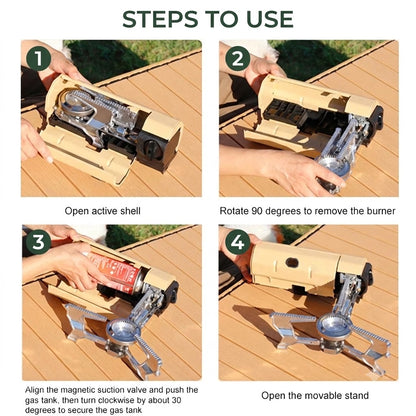 STEPS TO USE

1

Open active shell

2

Rotate 90 degrees to remove the burner

3

Align the magnetic suction valve and push the gas tank, then turn clockwise by about 30 degrees to secure the gas tank

4

Open the movable stand